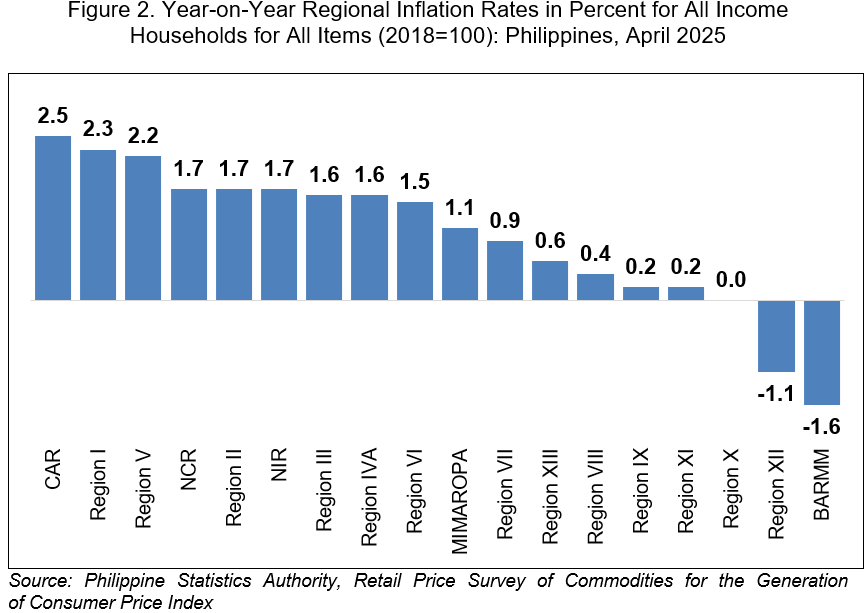 Figure 2. Year-on-Year Regional Inflation Rates in Percent for All Income Households for All Items (2018=100): Philippines, April 2025

2.5
2.3
2.2
1.7
1.7
1.7
1.6
1.6
1.5
1.1
0.9
0.6
0.4
0.2
0.2
0.0
-1.1
-1.6

CAR
Region I
Region V
NCR
Region II
NIR
Region III
Region IVA
Region VI
MIMAROPA
Region VII
Region XIII
Region VIII
Region IX
Region XI
Region X
Region XII
BARMM

Source: Philippine Statistics Authority, Retail Price Survey of Commodities for the Generation of Consumer Price Index