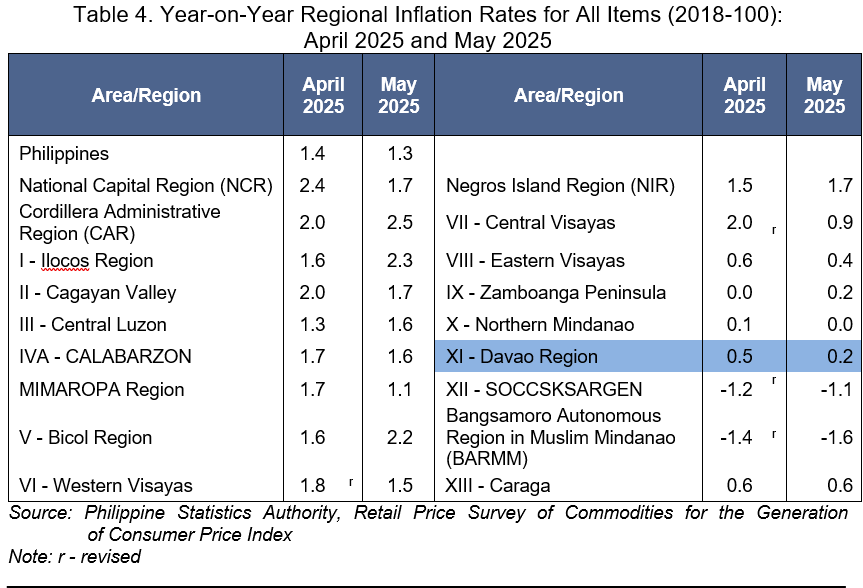 Table 4. Year-on-Year Regional Inflation Rates for All Items (2018-100): April 2025 and May 2025

| Area/Region | April 2025 | May 2025 | Area/Region | April 2025 | May 2025 |
|---|---|---|---|---|---|
| Philippines | 1.4 | 1.3 | | | |
| National Capital Region (NCR) | 2.4 | 1.7 | Negros Island Region (NIR) | 1.5 | 1.7 |
| Cordillera Administrative Region (CAR) | 2.0 | 2.5 | VII - Central Visayas | 2.0 r | 0.9 |
| I - Ilocos Region | 1.6 | 2.3 | VIII - Eastern Visayas | 0.6 | 0.4 |
| II - Cagayan Valley | 2.0 | 1.7 | IX - Zamboanga Peninsula | 0.0 | 0.2 |
| III - Central Luzon | 1.3 | 1.6 | X - Northern Mindanao | 0.1 | 0.0 |
| IVA - CALABARZON | 1.7 | 1.6 | XI - Davao Region | 0.5 | 0.2 |
| MIMAROPA Region | 1.7 | 1.1 | XII - SOCCSKSARGEN | -1.2 r | -1.1 |
| V - Bicol Region | 1.6 | 2.2 | Bangsamoro Autonomous Region in Muslim Mindanao (BARMM) | -1.4 r | -1.6 |
| VI - Western Visayas | 1.8 r | 1.5 | XIII - Caraga | 0.6 | 0.6 |

Source: Philippine Statistics Authority, Retail Price Survey of Commodities for the Generation of Consumer Price Index
Note: r - revised