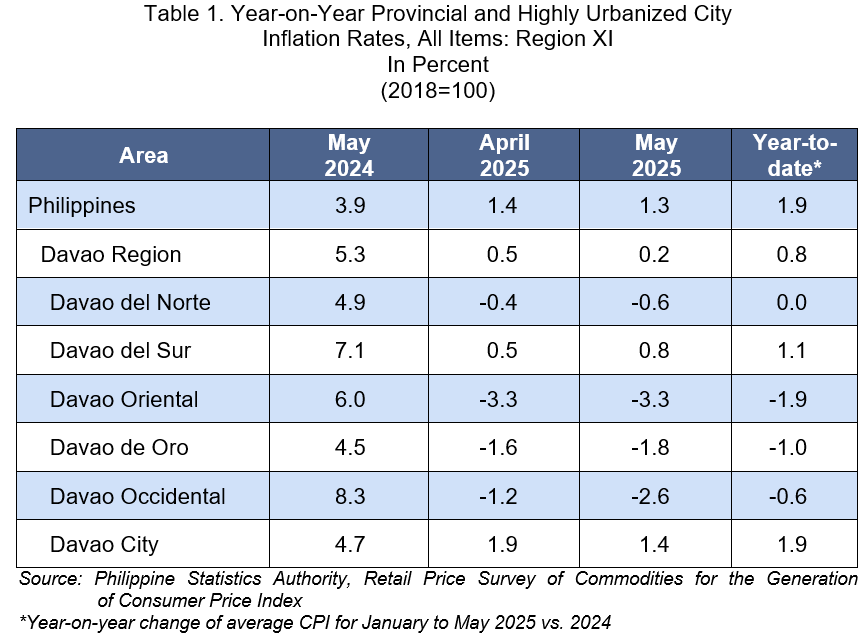 Table 1. Year-on-Year Provincial and Highly Urbanized City Inflation Rates, All Items: Region XI
In Percent
(2018=100)

| Area | May 2024 | April 2025 | May 2025 | Year-to-date* |
|---|---|---|---|---|
| Philippines | 3.9 | 1.4 | 1.3 | 1.9 |
| Davao Region | 5.3 | 0.5 | 0.2 | 0.8 |
| Davao del Norte | 4.9 | -0.4 | -0.6 | 0.0 |
| Davao del Sur | 7.1 | 0.5 | 0.8 | 1.1 |
| Davao Oriental | 6.0 | -3.3 | -3.3 | -1.9 |
| Davao de Oro | 4.5 | -1.6 | -1.8 | -1.0 |
| Davao Occidental | 8.3 | -1.2 | -2.6 | -0.6 |
| Davao City | 4.7 | 1.9 | 1.4 | 1.9 |

Source: Philippine Statistics Authority, Retail Price Survey of Commodities for the Generation of Consumer Price Index
*Year-on-year change of average CPI for January to May 2025 vs. 2024